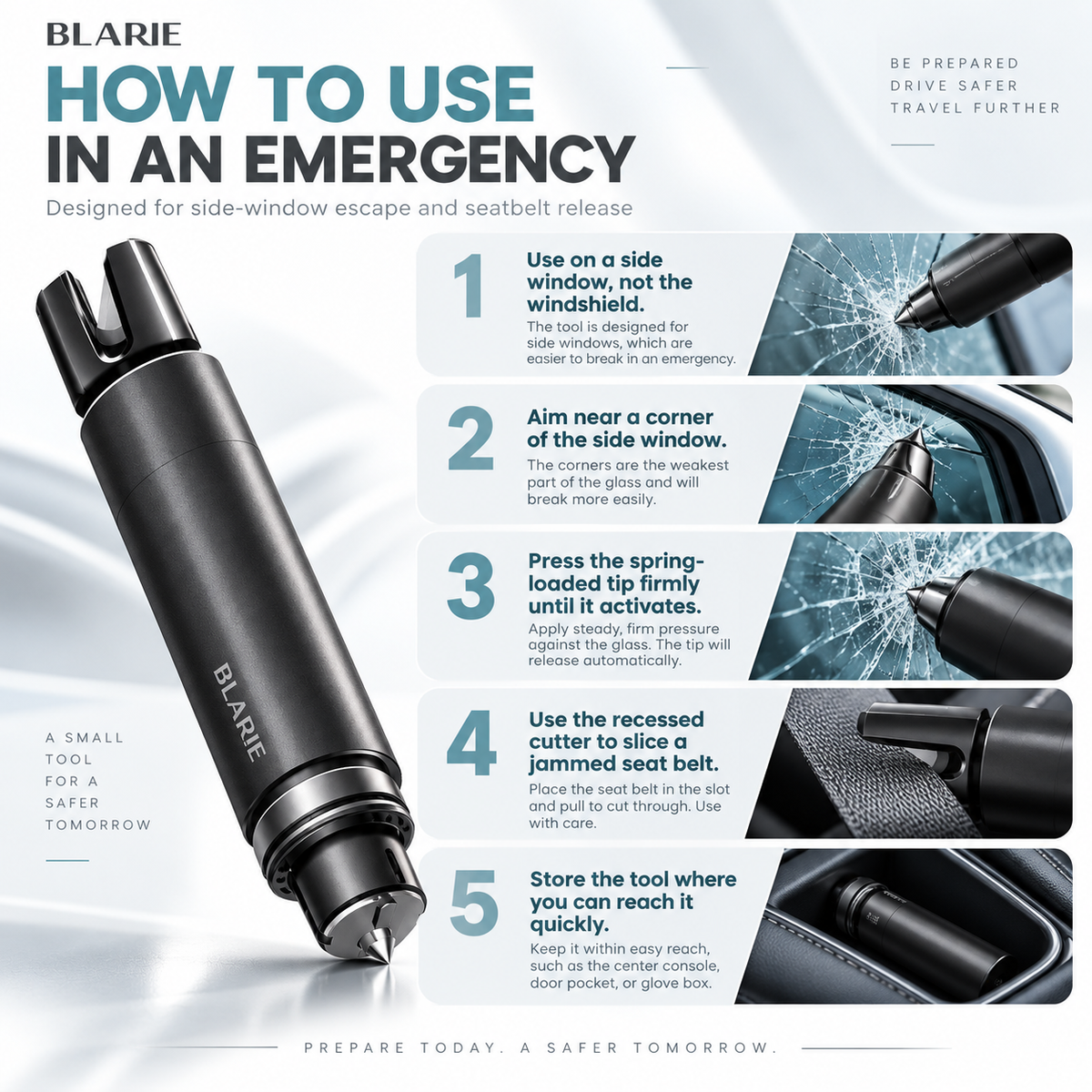 BLARIE

HOW TO USE
IN AN EMERGENCY

Designed for side-window escape and seatbelt release

BE PREPARED
DRIVE SAFER
TRAVEL FURTHER

BLARIE

A SMALL
TOOL
FOR A
SAFER
TOMORROW

1
Use on a side window, not the windshield.
The tool is designed for side windows, which are easier to break in an emergency.

2
Aim near a corner of the side window.
The corners are the weakest part of the glass and will break more easily.

3
Press the spring-loaded tip firmly until it activates.
Apply steady, firm pressure against the glass. The tip will release automatically.

4
Use the recessed cutter to slice a jammed seat belt.
Place the seat belt in the slot and pull to cut through. Use with care.

5
Store the tool where you can reach it quickly.
Keep it within easy reach, such as the center console, door pocket, or glove box.

PREPARE TODAY. A SAFER TOMORROW.