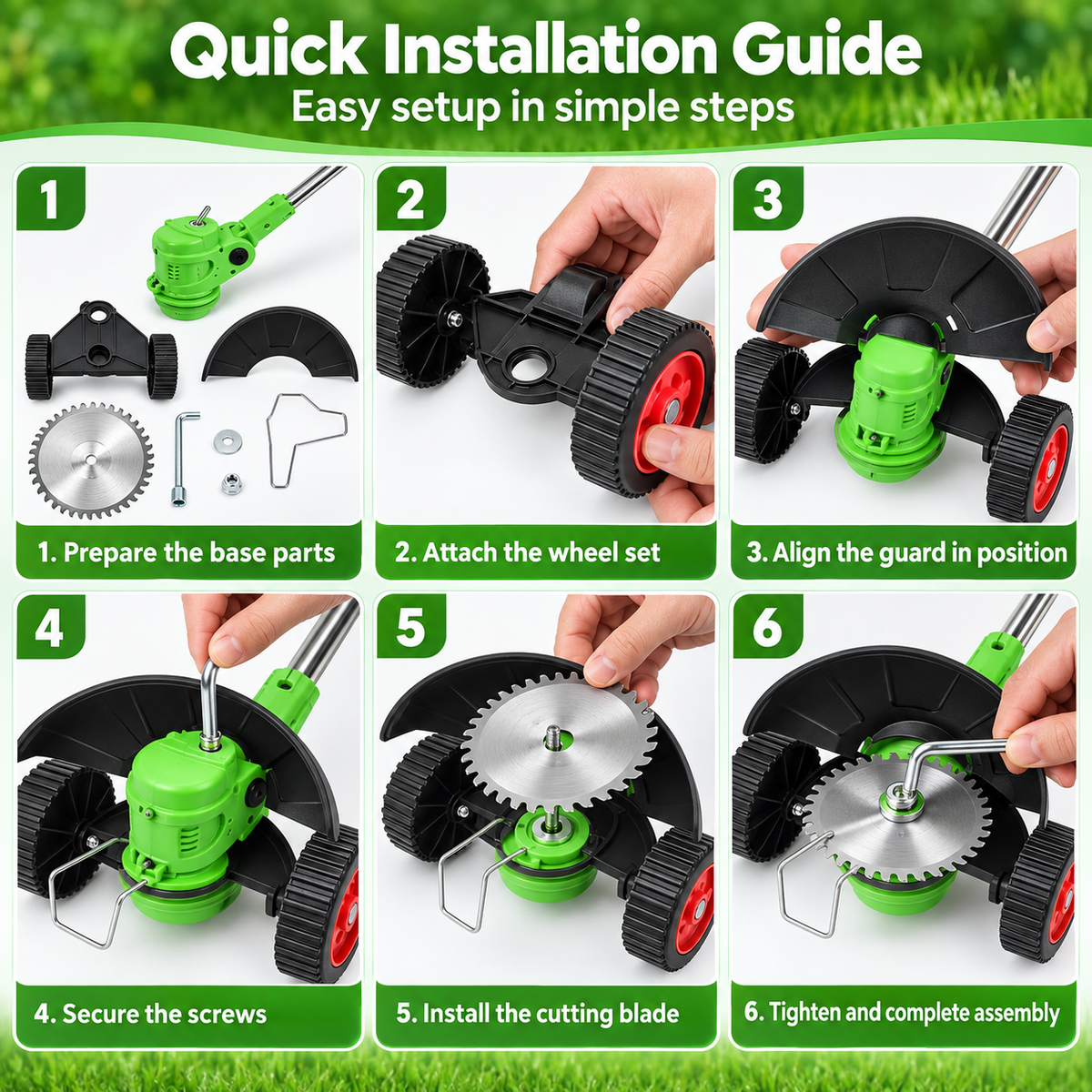 Quick Installation Guide
Easy setup in simple steps

1
1. Prepare the base parts

2
2. Attach the wheel set

3
3. Align the guard in position

4
4. Secure the screws

5
5. Install the cutting blade

6
6. Tighten and complete assembly