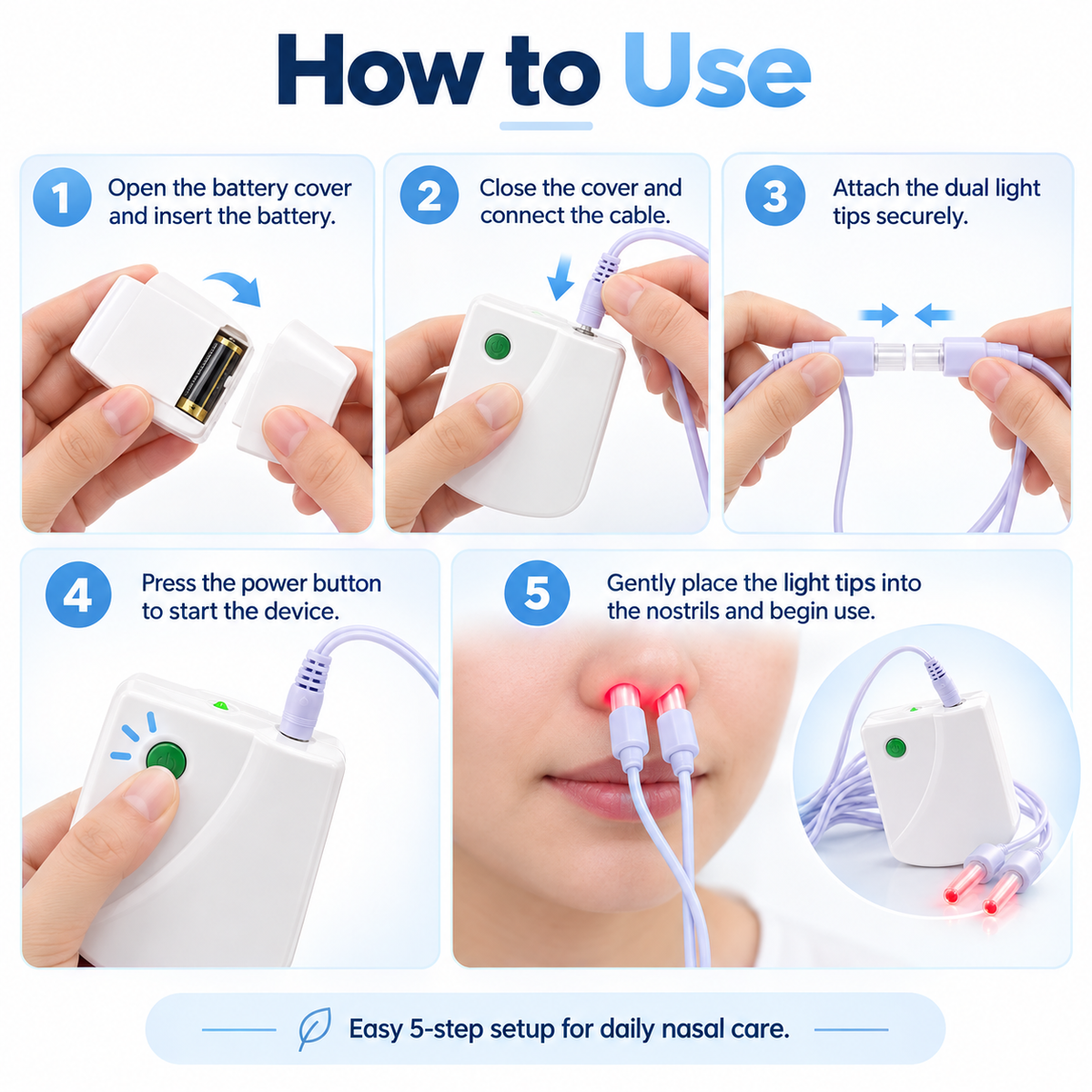 How to Use

1 Open the battery cover and insert the battery.

2 Close the cover and connect the cable.

3 Attach the dual light tips securely.

4 Press the power button to start the device.

5 Gently place the light tips into the nostrils and begin use.

Easy 5-step setup for daily nasal care.