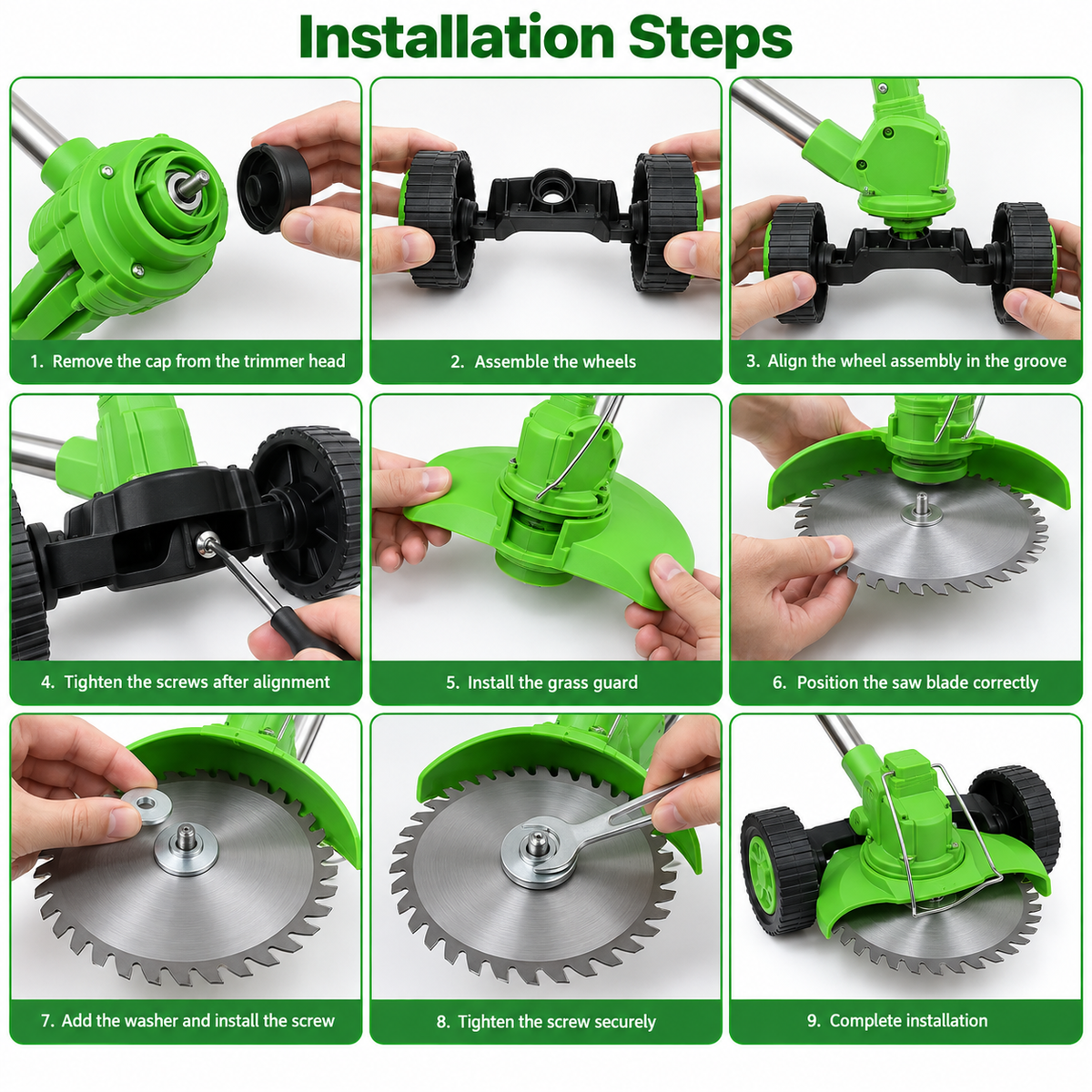 Installation Steps

1. Remove the cap from the trimmer head

2. Assemble the wheels

3. Align the wheel assembly in the groove

4. Tighten the screws after alignment

5. Install the grass guard

6. Position the saw blade correctly

7. Add the washer and install the screw

8. Tighten the screw securely

9. Complete installation