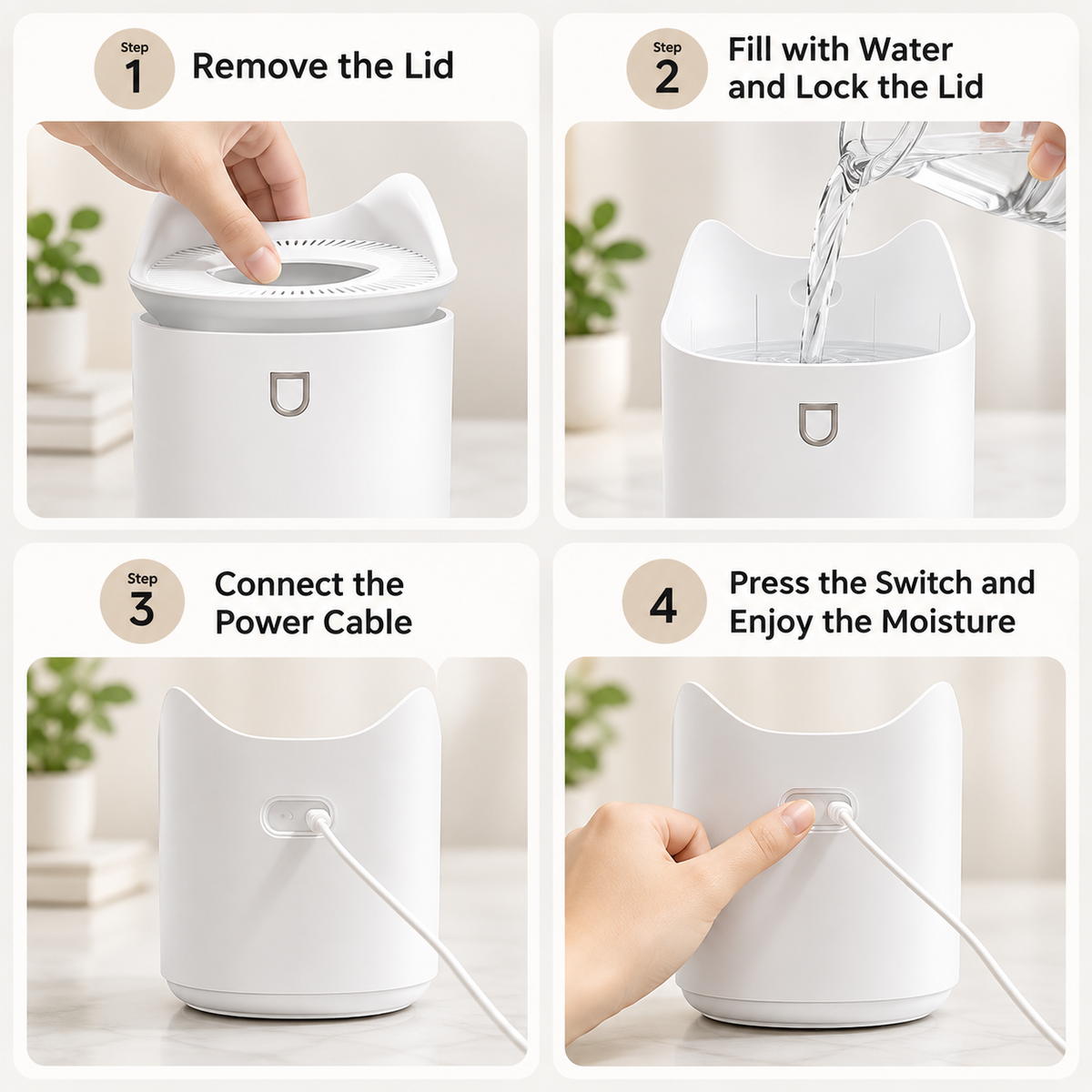 Step 1 Remove the Lid

Step 2 Fill with Water and Lock the Lid

Step 3 Connect the Power Cable

4 Press the Switch and Enjoy the Moisture